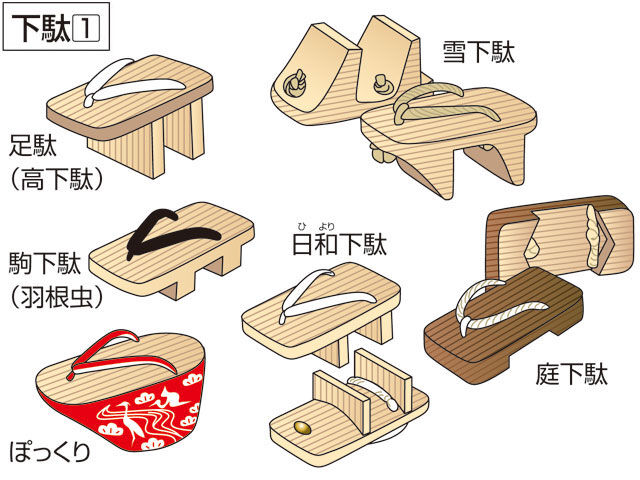 下駄1

雪下駄

足駄
（高下駄）

駒下駄
（羽根虫）

ひより
日和下駄

庭下駄

ぽっくり